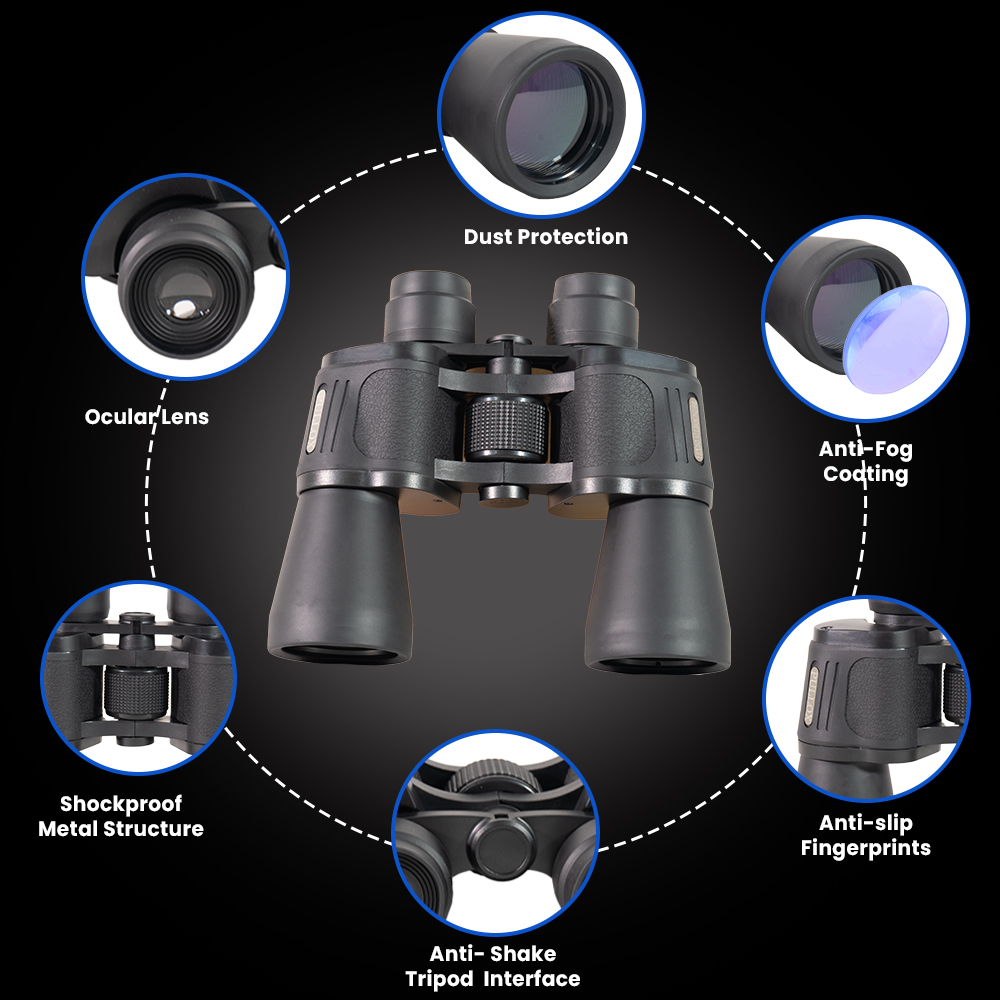 Dust Protection

Ocular Lens

Anti-Fog Coating

Shockproof Metal Structure

Anti-slip Fingerprints

Anti- Shake Tripod Interface